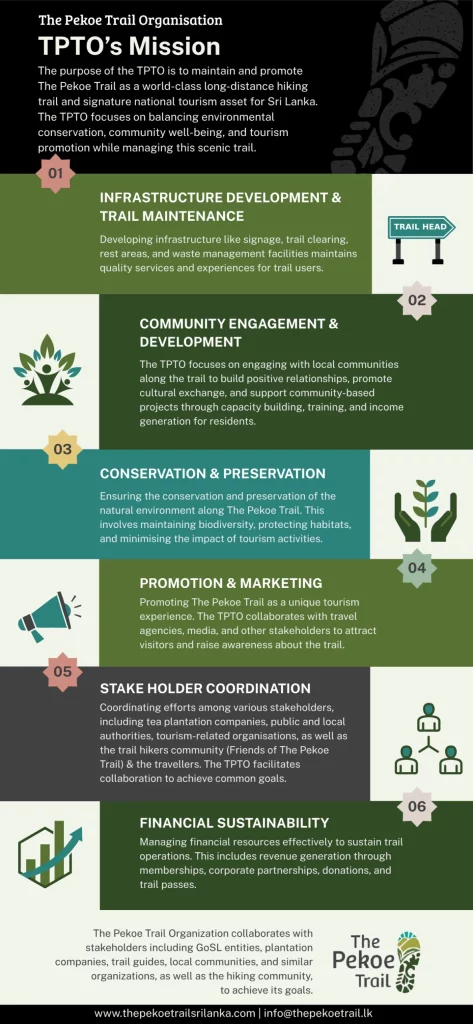 The Pekoe Trail Organisation

TPTO's Mission

The purpose of the TPTO is to maintain and promote The Pekoe Trail as a world-class long-distance hiking trail and signature national tourism asset for Sri Lanka. The TPTO focuses on balancing environmental conservation, community well-being, and tourism promotion while managing this scenic trail.

01

INFRASTRUCTURE DEVELOPMENT & TRAIL MAINTENANCE

Developing infrastructure like signage, trail clearing, rest areas, and waste management facilities maintains quality services and experiences for trail users.

TRAIL HEAD

02

COMMUNITY ENGAGEMENT & DEVELOPMENT

The TPTO focuses on engaging with local communities along the trail to build positive relationships, promote cultural exchange, and support community-based projects through capacity building, training, and income generation for residents.

03

CONSERVATION & PRESERVATION

Ensuring the conservation and preservation of the natural environment along The Pekoe Trail. This involves maintaining biodiversity, protecting habitats, and minimising the impact of tourism activities.

04

PROMOTION & MARKETING

Promoting The Pekoe Trail as a unique tourism experience. The TPTO collaborates with travel agencies, media, and other stakeholders to attract visitors and raise awareness about the trail.

05

STAKE HOLDER COORDINATION

Coordinating efforts among various stakeholders, including tea plantation companies, public and local authorities, tourism-related organisations, as well as the trail hikers community (Friends of The Pekoe Trail) & the travellers. The TPTO facilitates collaboration to achieve common goals.

06

FINANCIAL SUSTAINABILITY

Managing financial resources effectively to sustain trail operations. This includes revenue generation through memberships, corporate partnerships, donations, and trail passes.

The Pekoe Trail Organization collaborates with stakeholders including GoSL entities, plantation companies, trail guides, local communities, and similar organizations, as well as the hiking community, to achieve its goals.

The Pekoe Trail

www.thepekoetrailsrilanka.com | info@thepekoetrail.lk